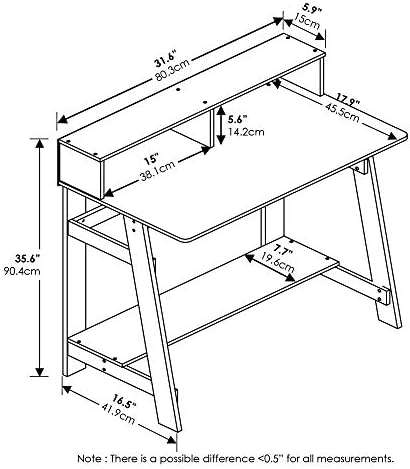 5.9"
15cm

31.6"
80.3cm

17.9"
45.5cm

5.6"
14.2cm

15"
38.1cm

35.6"
90.4cm

7.7"
19.6cm

16.5"
41.9cm

Note : There is a possible difference <0.5" for all measurements.